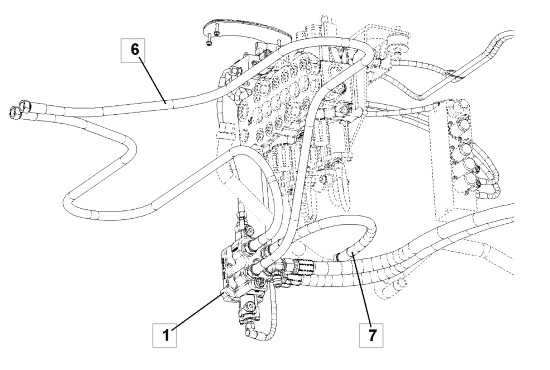 6

1

7