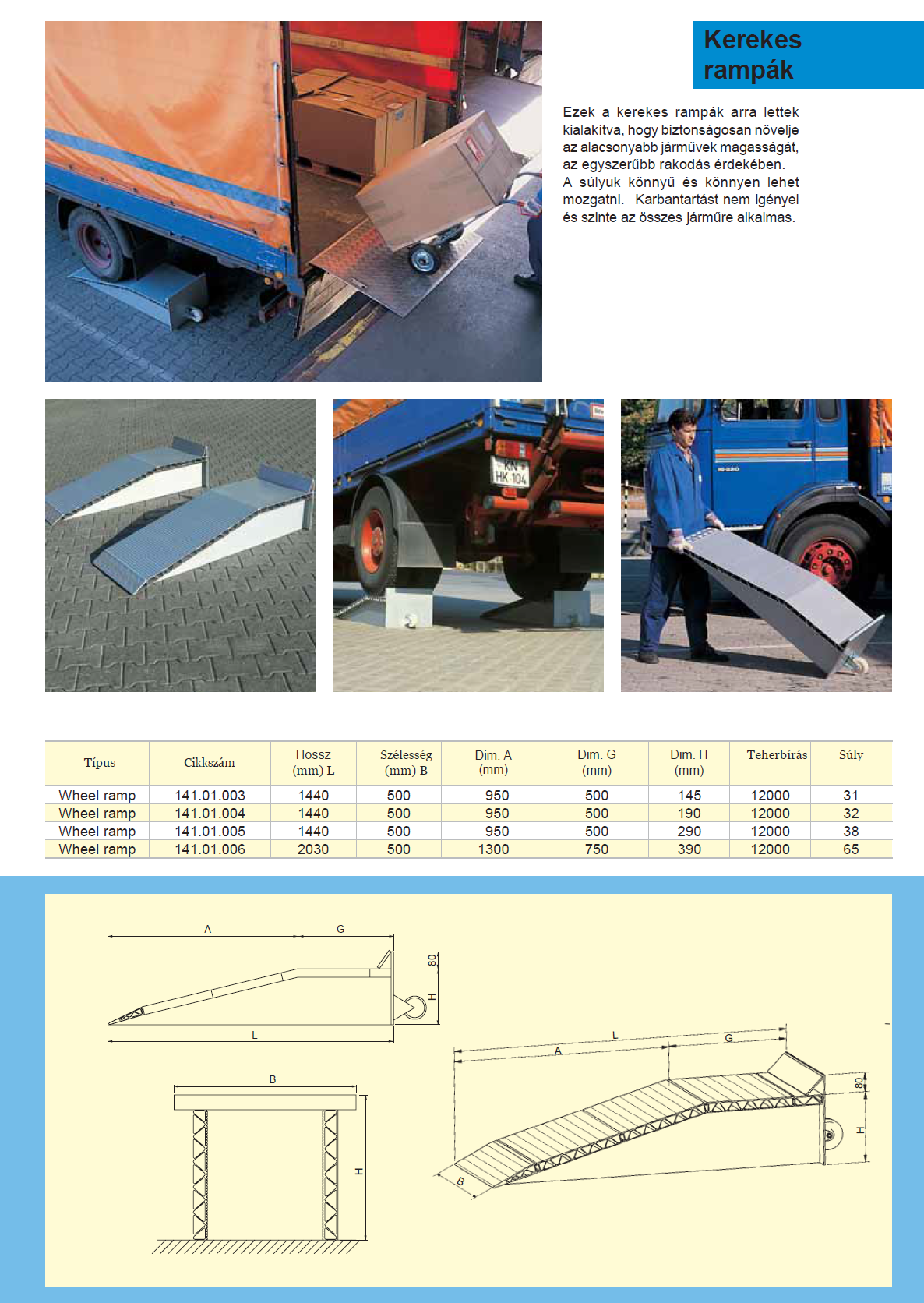 Kerekes rampák

Ezek a kerekes rampák arra lettek kialakítva, hogy biztonságosan növelje az alacsonyabb járművek magasságát, az egyszerűbb rakodás érdekében. A súlyuk könnyű és könnyen lehet mozgatni. Karbantartást nem igényel és szinte az összes járműre alkalmas.

KN HK 104

| Típus | Cikkszám | Hossz (mm) L | Szélesség (mm) B | Dim. A (mm) | Dim. G (mm) | Dim. H (mm) | Teherbírás | Súly |
|---|---|---|---|---|---|---|---|---|
| Wheel ramp | 141.01.003 | 1440 | 500 | 950 | 500 | 145 | 12000 | 31 |
| Wheel ramp | 141.01.004 | 1440 | 500 | 950 | 500 | 190 | 12000 | 32 |
| Wheel ramp | 141.01.005 | 1440 | 500 | 950 | 500 | 290 | 12000 | 38 |
| Wheel ramp | 141.01.006 | 2030 | 500 | 1300 | 750 | 390 | 12000 | 65 |

A G 80 H L

B H

L A G 80 H B